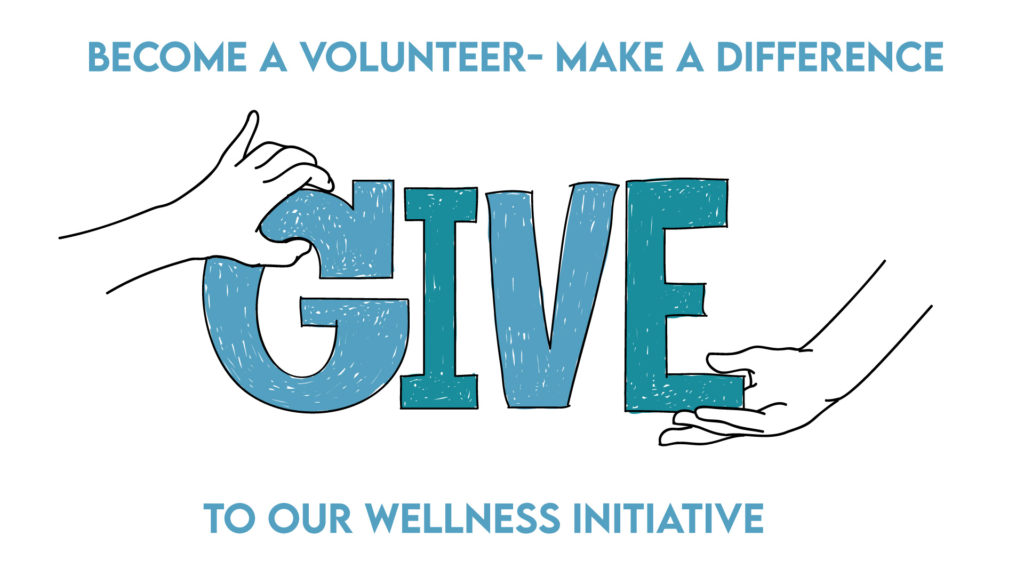 BECOME A VOLUNTEER- MAKE A DIFFERENCE

GIVE

TO OUR WELLNESS INITIATIVE